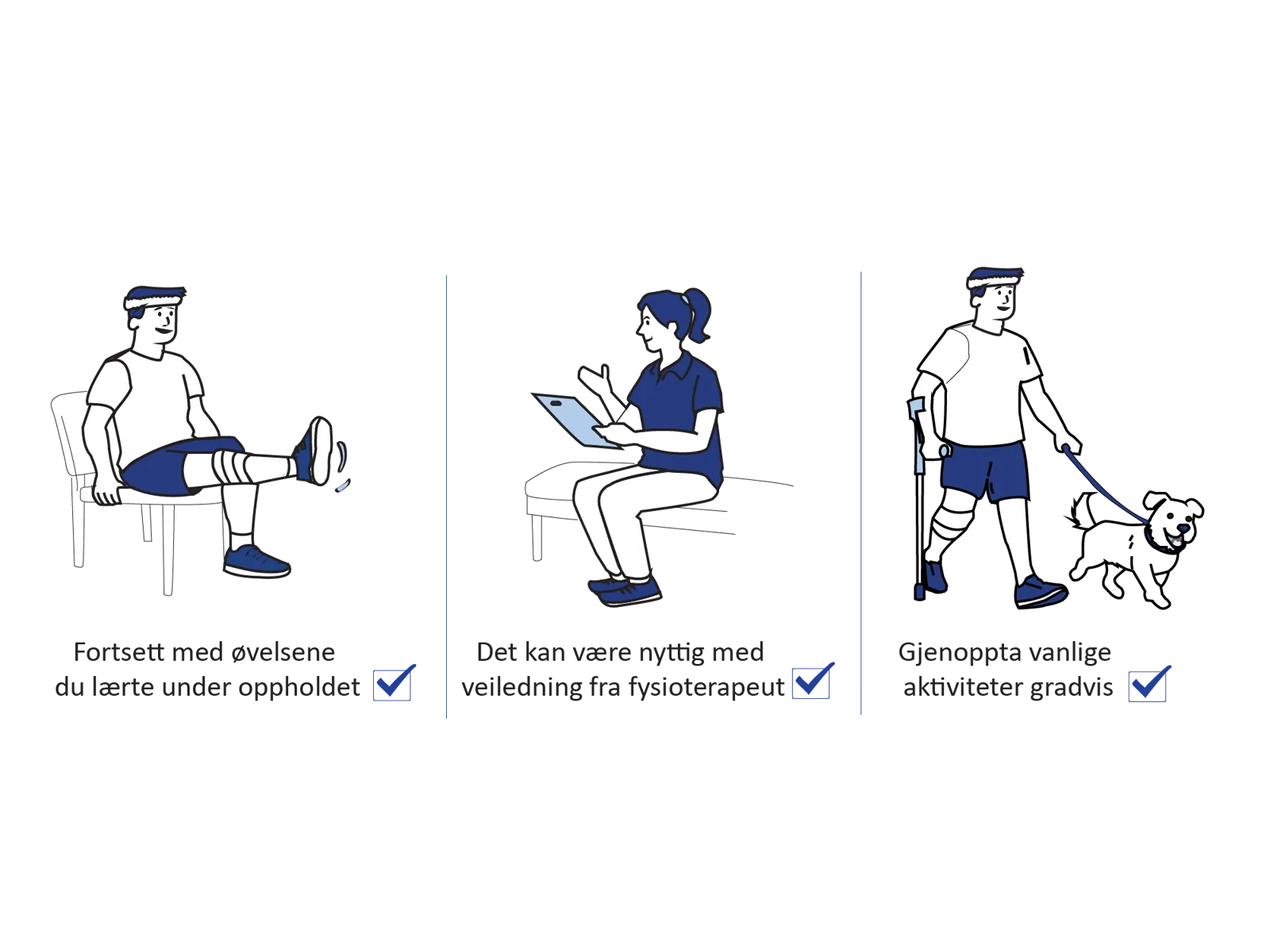 Fortsett med øvelsene du lærte under oppholdet

Det kan være nyttig med veiledning fra fysioterapeut

Gjenoppta vanlige aktiviteter gradvis